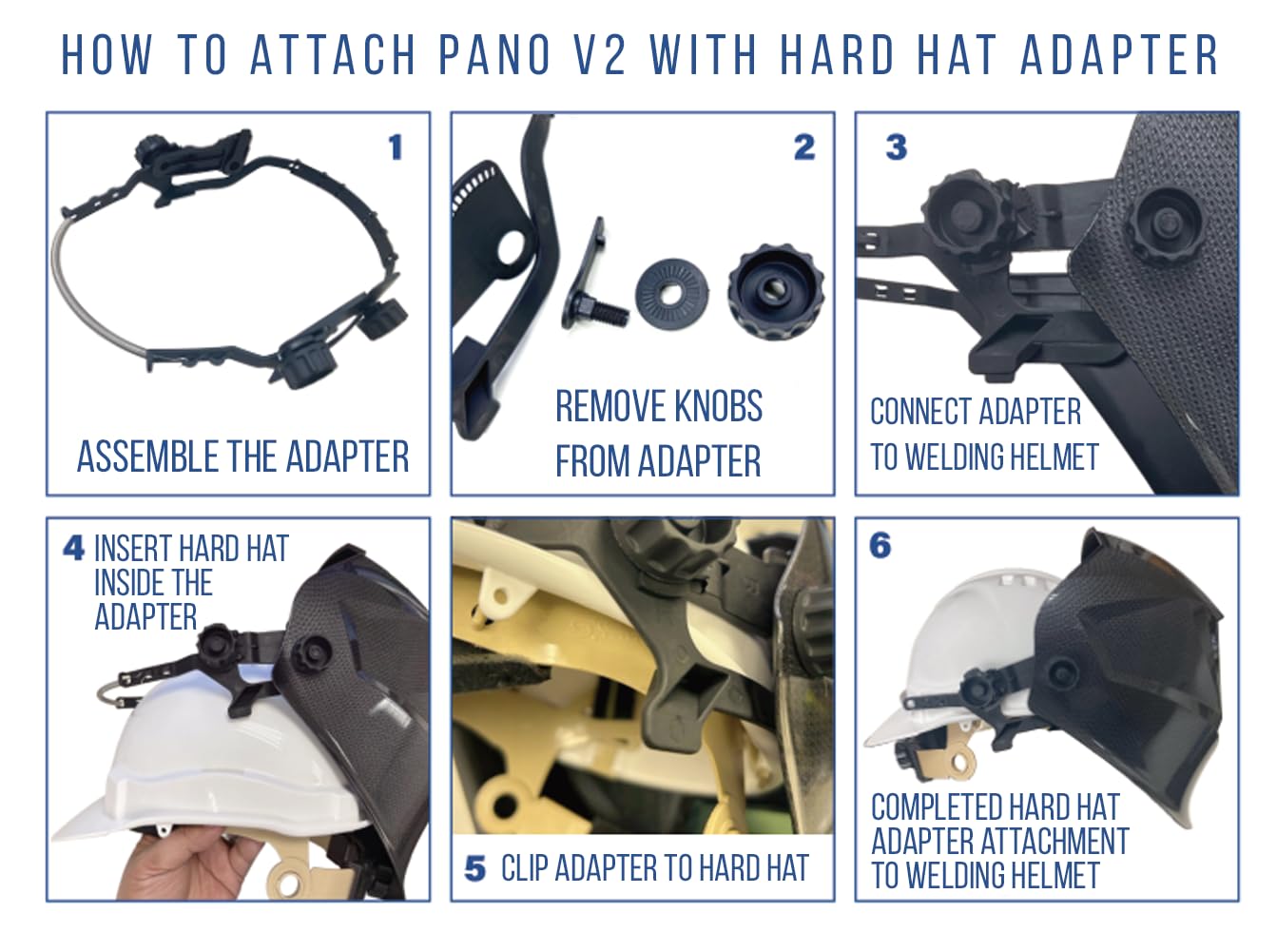 HOW TO ATTACH PANO V2 WITH HARD HAT ADAPTER

1
ASSEMBLE THE ADAPTER

2
REMOVE KNOBS FROM ADAPTER

3
CONNECT ADAPTER TO WELDING HELMET

4 INSERT HARD HAT INSIDE THE ADAPTER

5 CLIP ADAPTER TO HARD HAT

6
COMPLETED HARD HAT ADAPTER ATTACHMENT TO WELDING HELMET